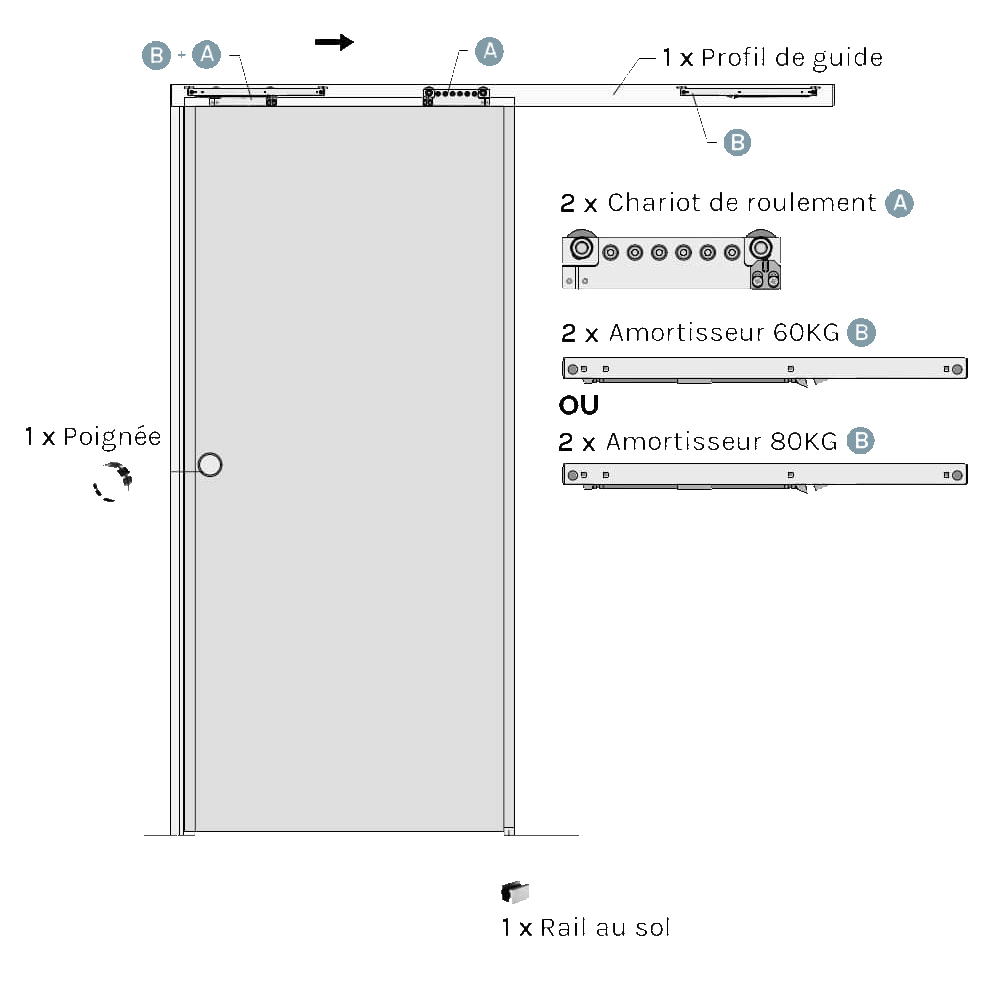 B + A

A

1 x Profil de guide

B

2 x Chariot de roulement A

2 x Amortisseur 60KG B

OU

2 x Amortisseur 80KG B

1 x Poignée

1 x Rail au sol