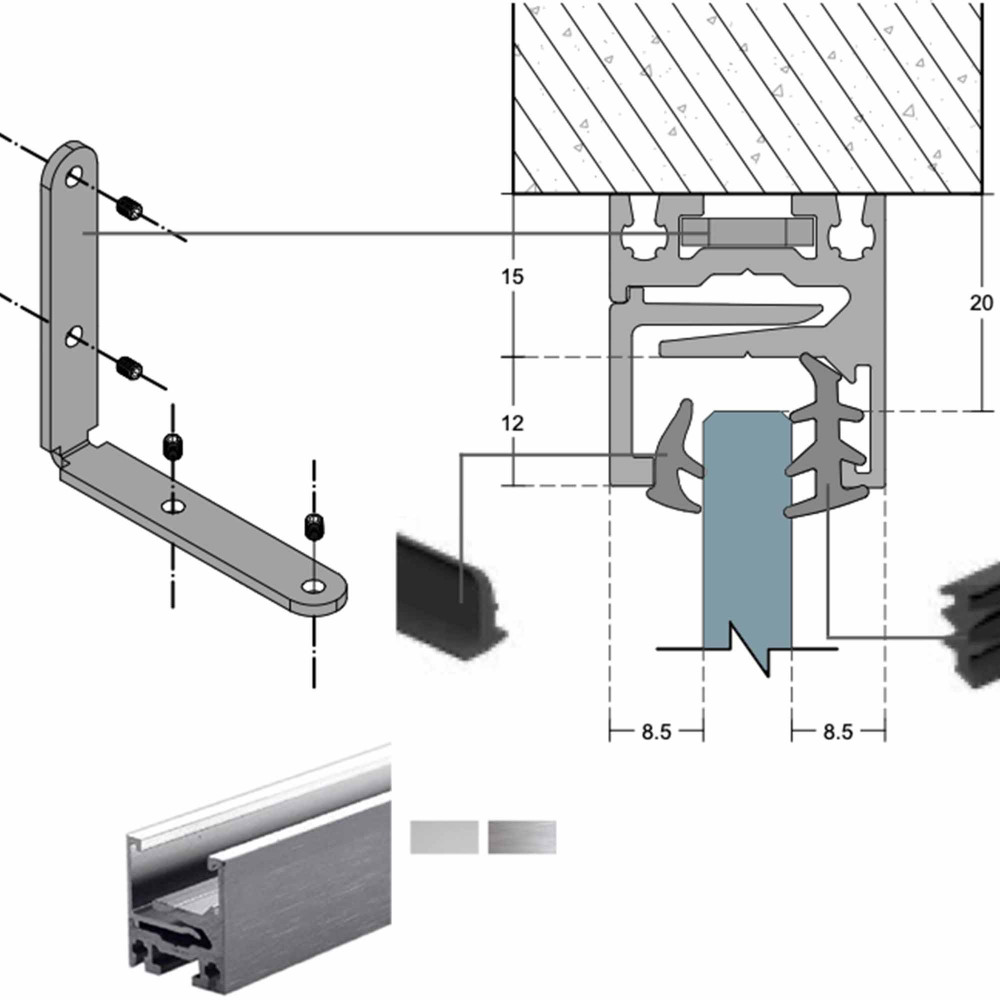 15

20

12

8.5

8.5